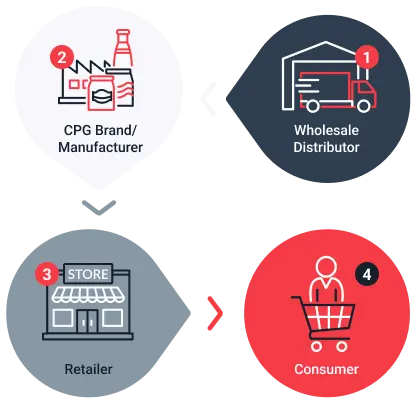 2
CPG Brand/ Manufacturer

1
Wholesale Distributor

3
STORE
Retailer

4
Consumer